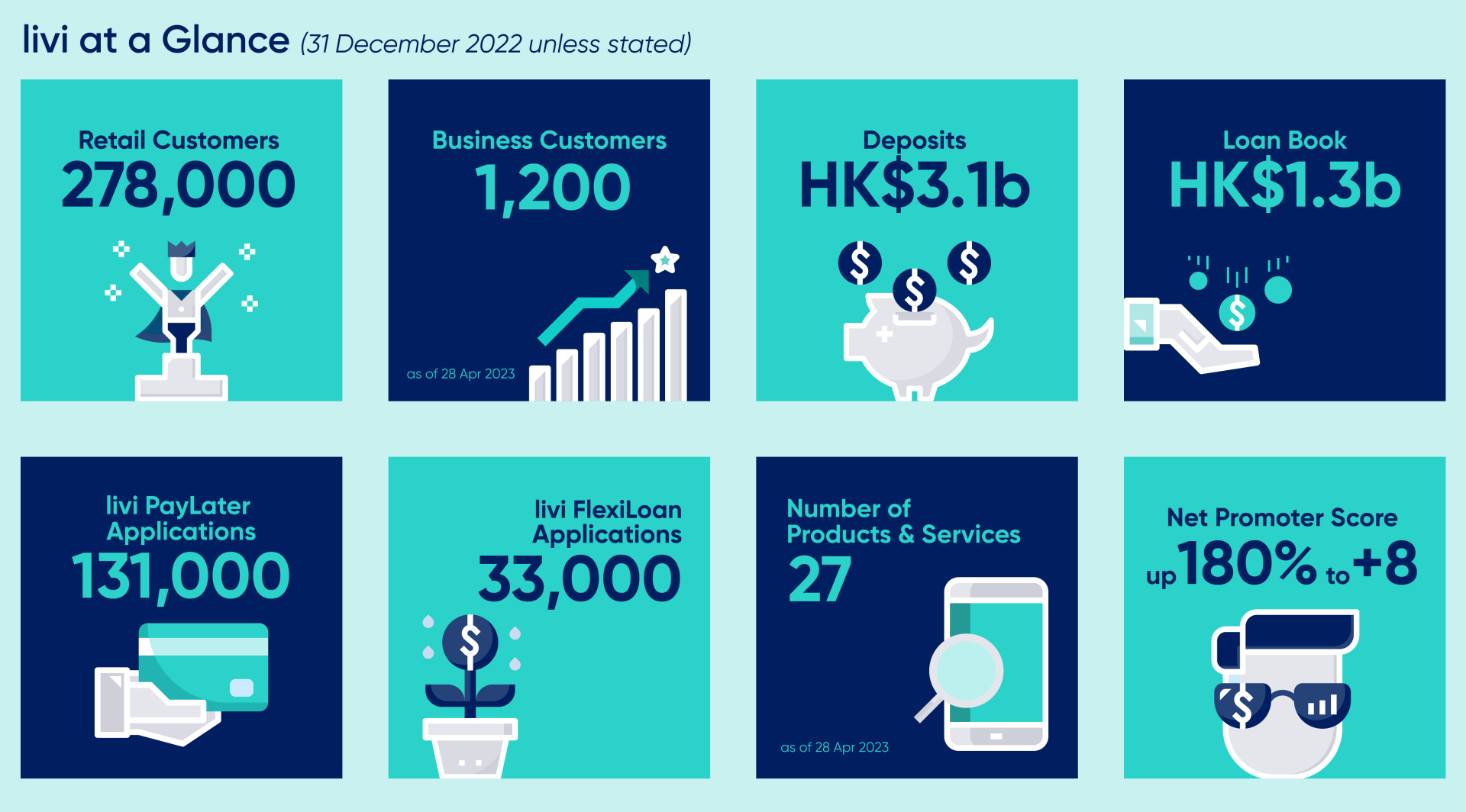 livi at a Glance (31 December 2022 unless stated)

Retail Customers
278,000

Business Customers
1,200
as of 28 Apr 2023

Deposits
HK$3.1b

Loan Book
HK$1.3b

livi PayLater Applications
131,000

livi FlexiLoan Applications
33,000

Number of Products & Services
27
as of 28 Apr 2023

Net Promoter Score
up 180% to +8